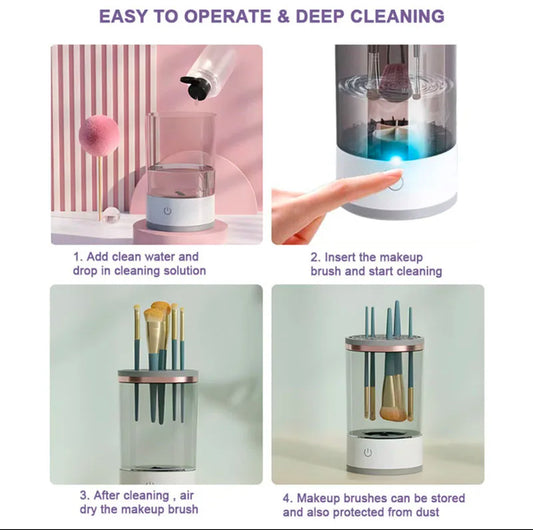 EASY TO OPERATE & DEEP CLEANING

1. Add clean water and drop in cleaning solution

2. Insert the makeup brush and start cleaning

3. After cleaning , air dry the makeup brush

4. Makeup brushes can be stored and also protected from dust