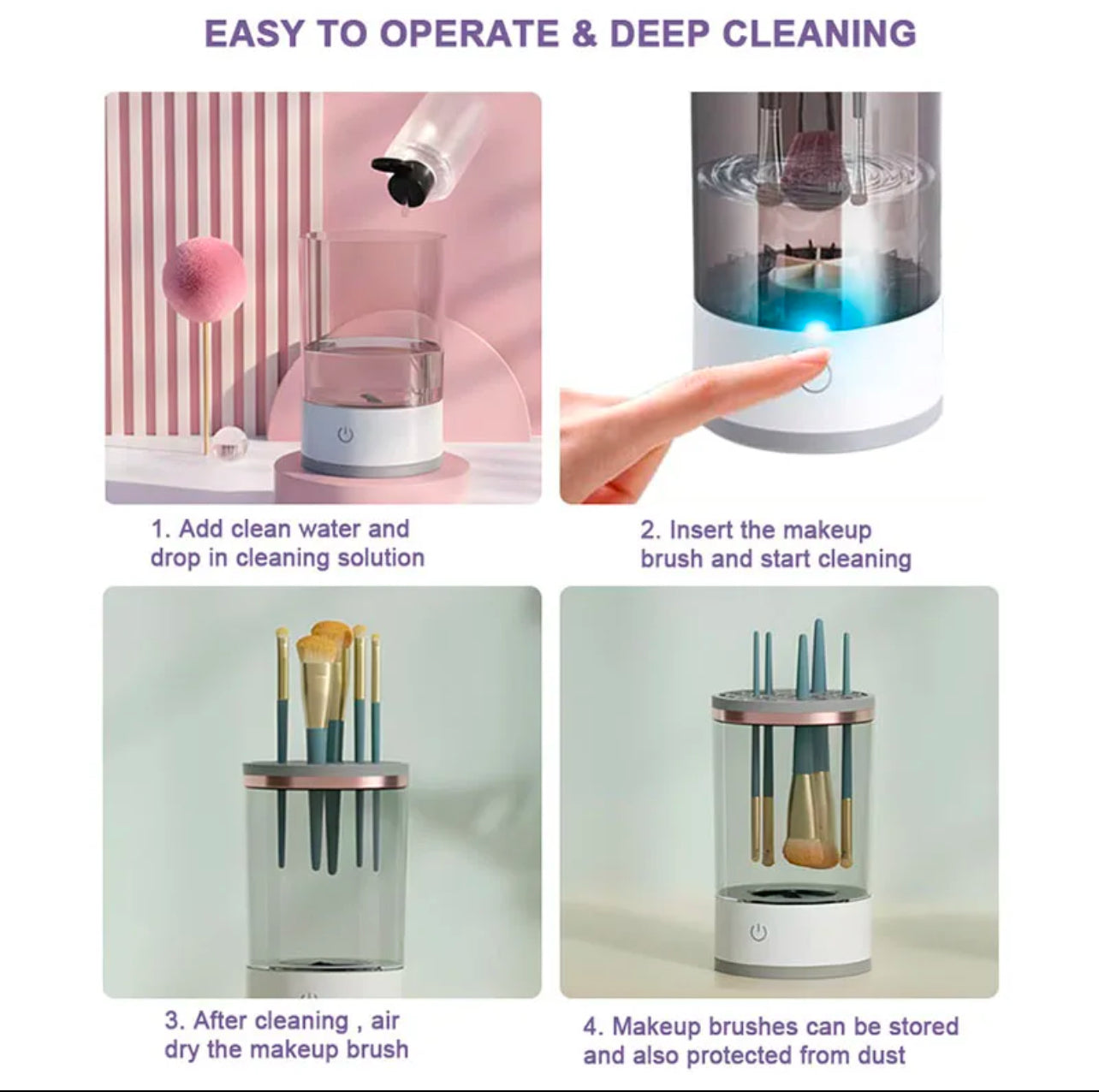 EASY TO OPERATE & DEEP CLEANING

1. Add clean water and drop in cleaning solution

2. Insert the makeup brush and start cleaning

3. After cleaning , air dry the makeup brush

4. Makeup brushes can be stored and also protected from dust