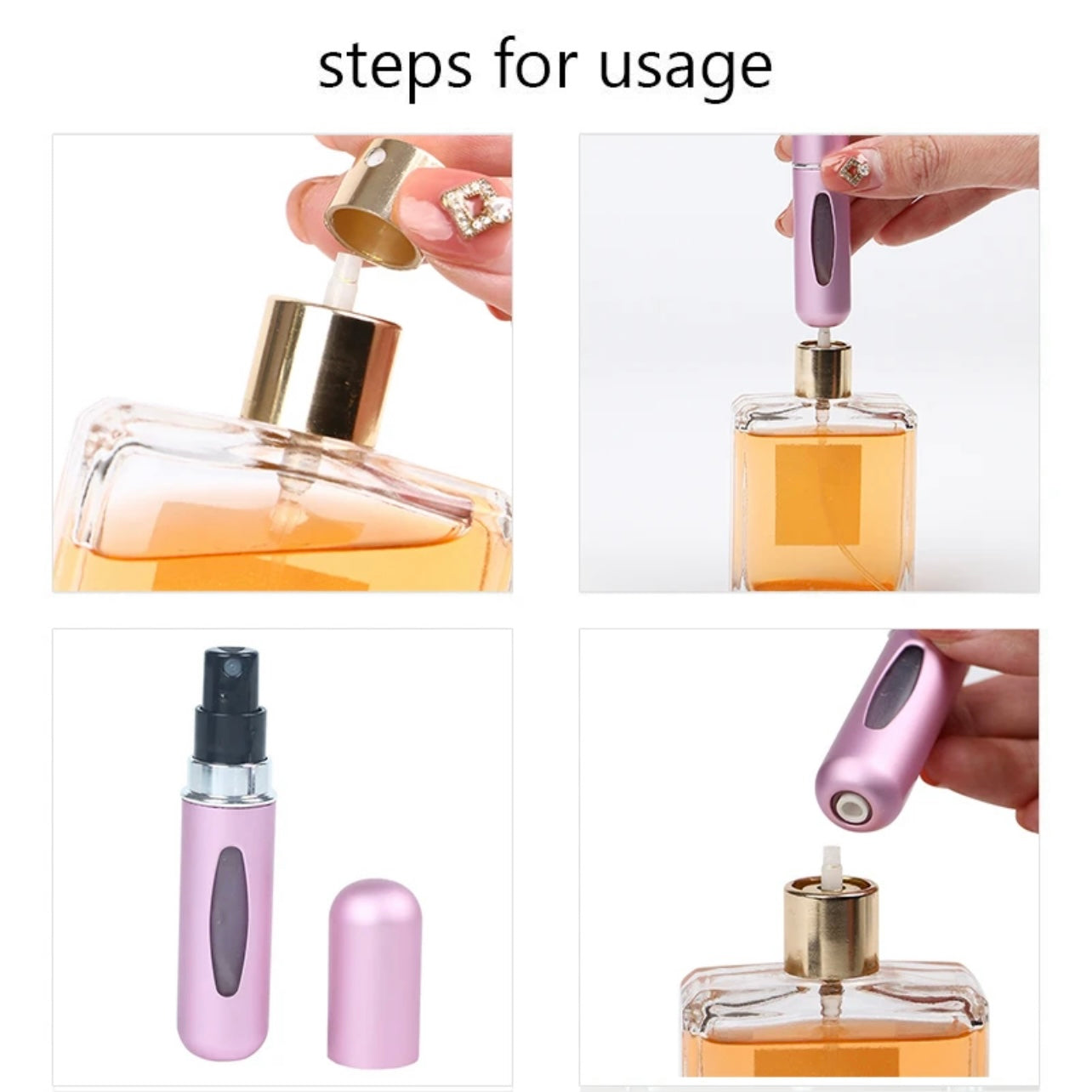 steps for usage