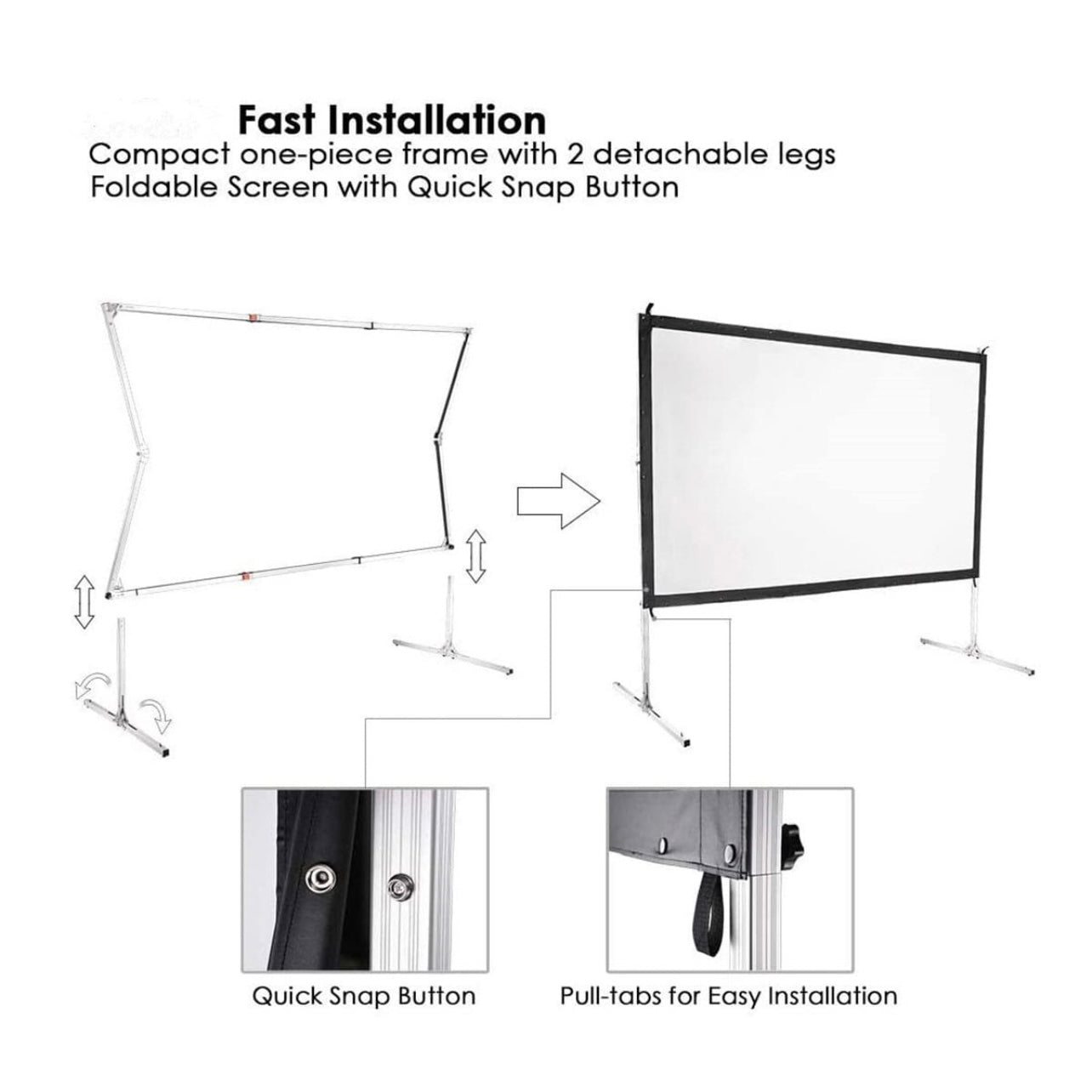 Fast Installation
Compact one-piece frame with 2 detachable legs
Foldable Screen with Quick Snap Button

Quick Snap Button

Pull-tabs for Easy Installation